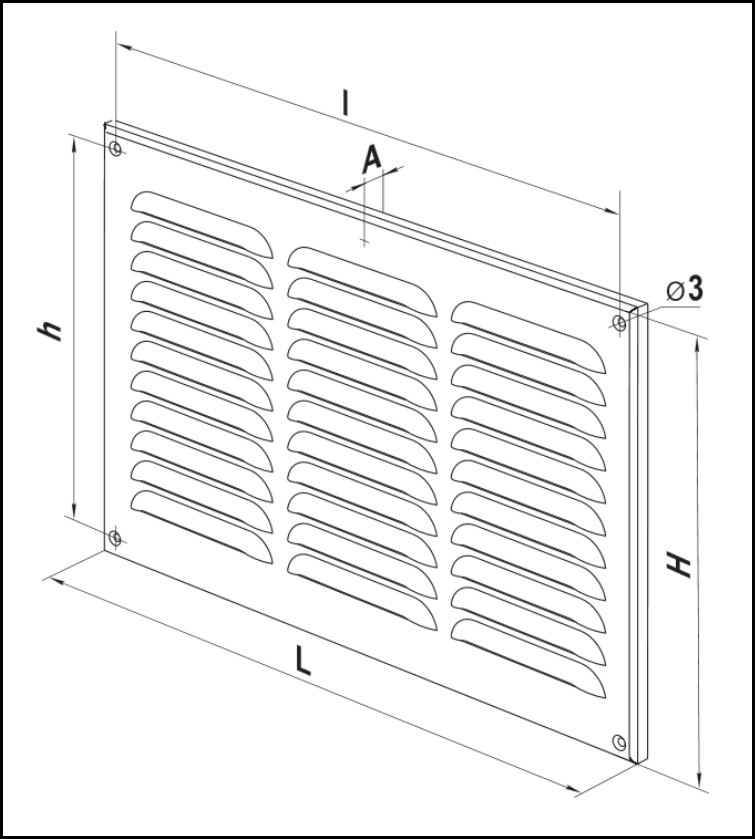 l

A

h

⌀3

H

L